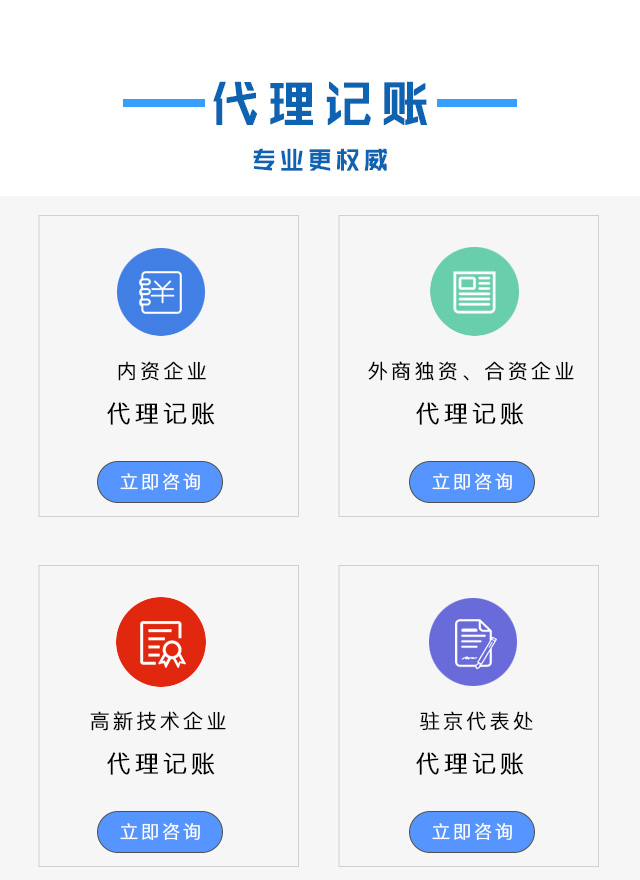 代理记账

专业更权威

内资企业

代理记账

立即咨询

外商独资、合资企业

代理记账

立即咨询

高新技术企业

代理记账

立即咨询

驻京代表处

代理记账

立即咨询